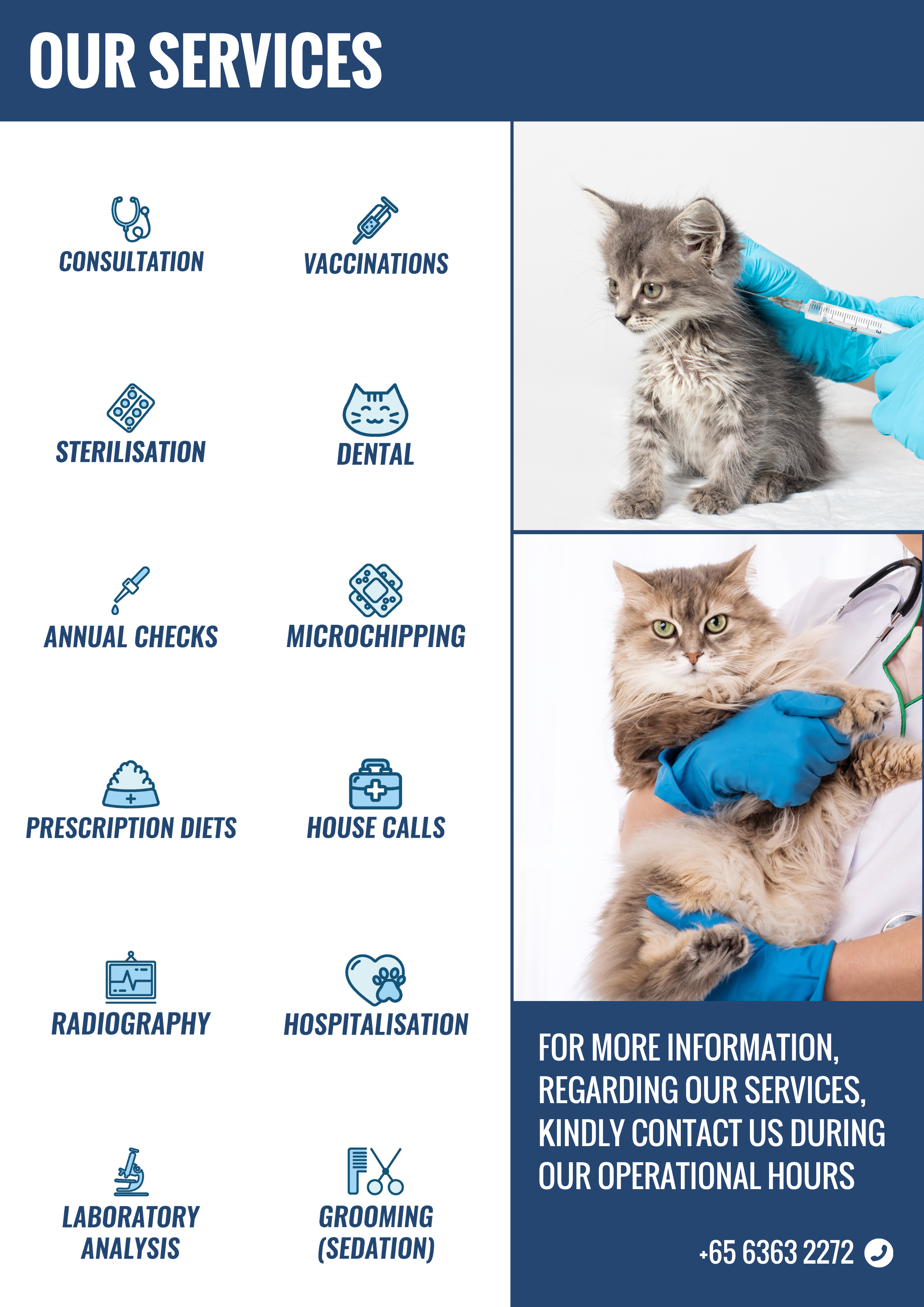 OUR SERVICES

CONSULTATION

VACCINATIONS

STERILISATION

DENTAL

ANNUAL CHECKS

MICROCHIPPING

PRESCRIPTION DIETS

HOUSE CALLS

RADIOGRAPHY

HOSPITALISATION

LABORATORY ANALYSIS

GROOMING (SEDATION)

FOR MORE INFORMATION, REGARDING OUR SERVICES, KINDLY CONTACT US DURING OUR OPERATIONAL HOURS

+65 6363 2272